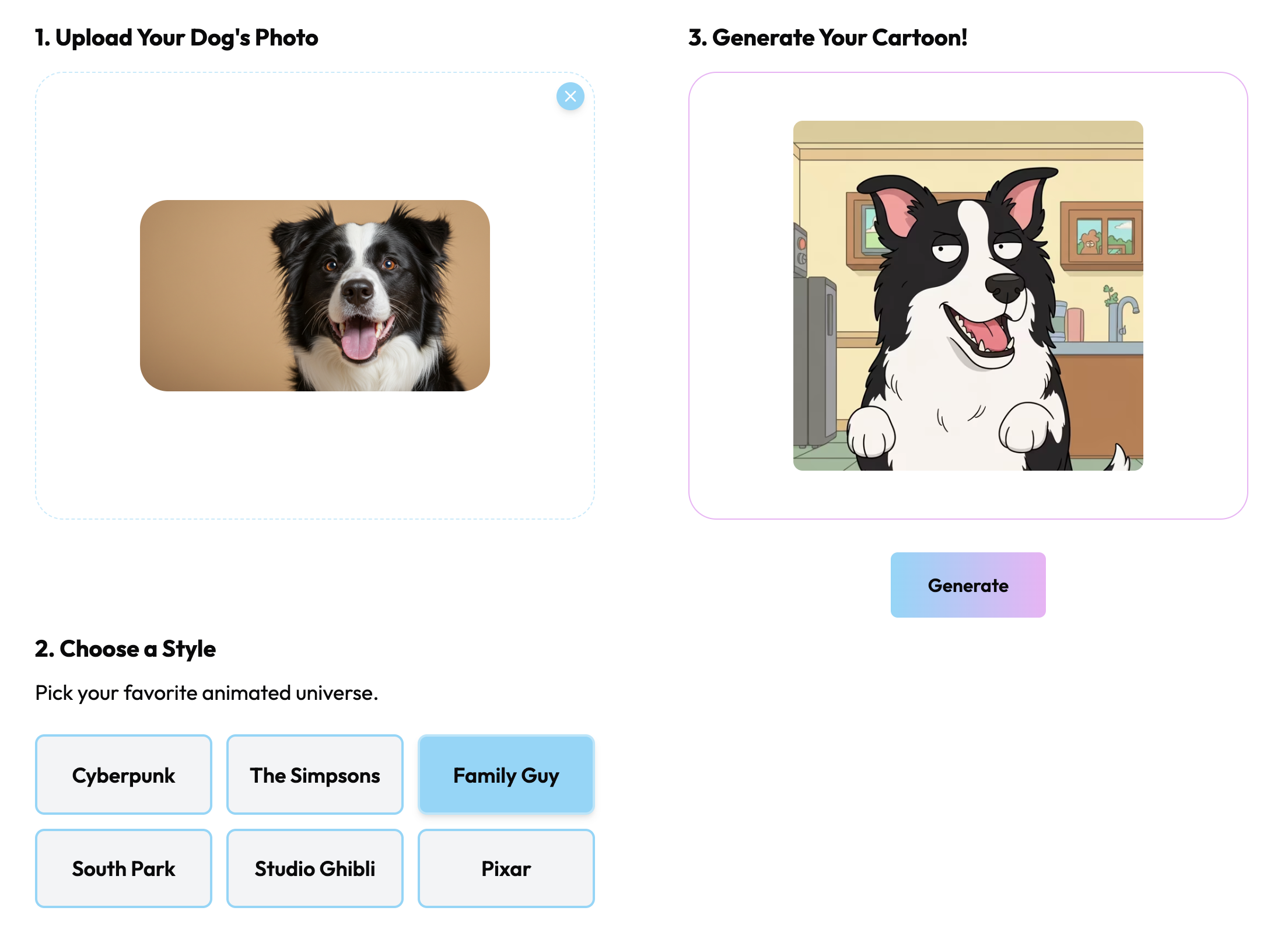 1. Upload Your Dog's Photo

2. Choose a Style

Pick your favorite animated universe.

Cyberpunk

The Simpsons

Family Guy

South Park

Studio Ghibli

Pixar

3. Generate Your Cartoon!

Generate